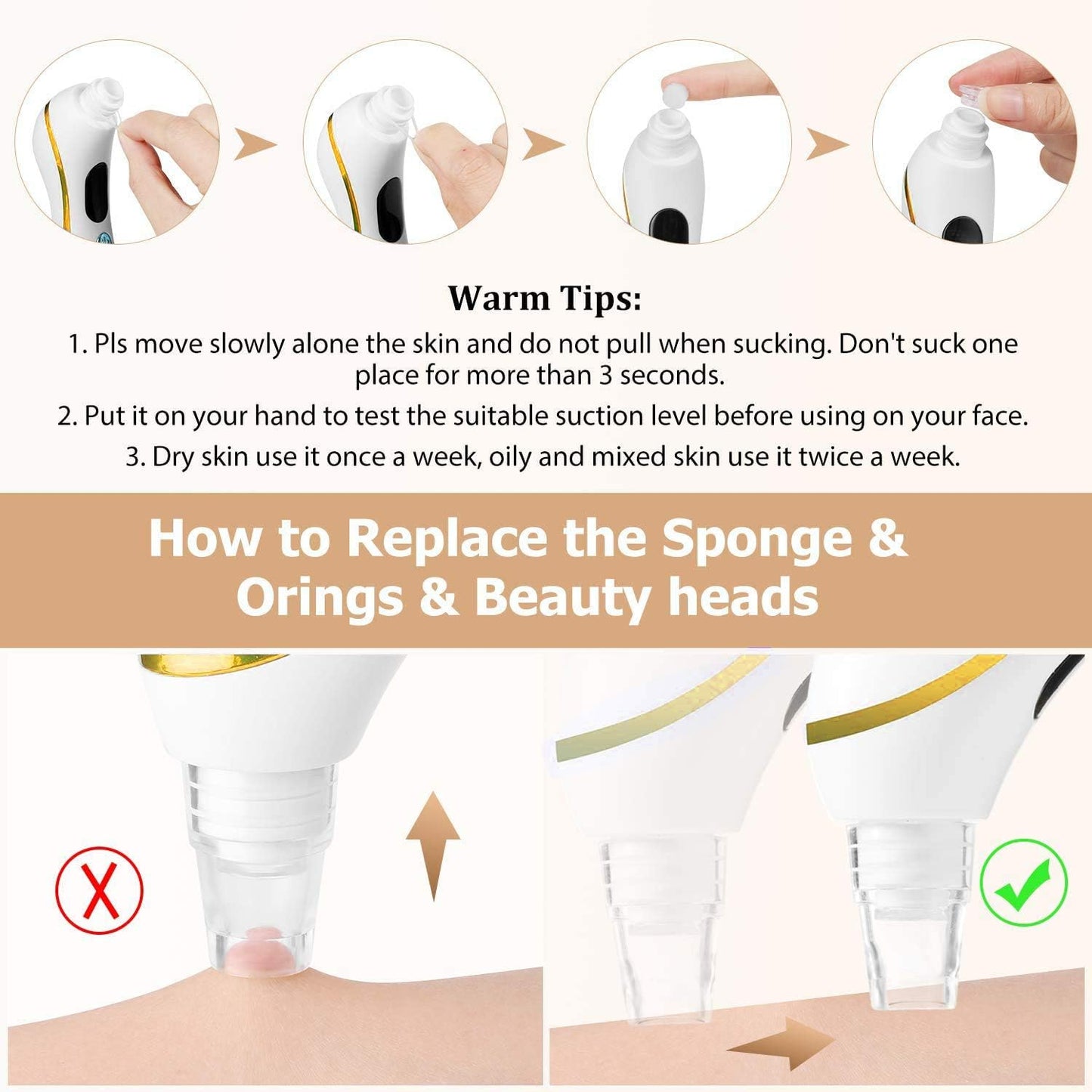 Warm Tips:

1. Pls move slowly alone the skin and do not pull when sucking. Don't suck one place for more than 3 seconds.

2. Put it on your hand to test the suitable suction level before using on your face.

3. Dry skin use it once a week, oily and mixed skin use it twice a week.

How to Replace the Sponge & Orings & Beauty heads