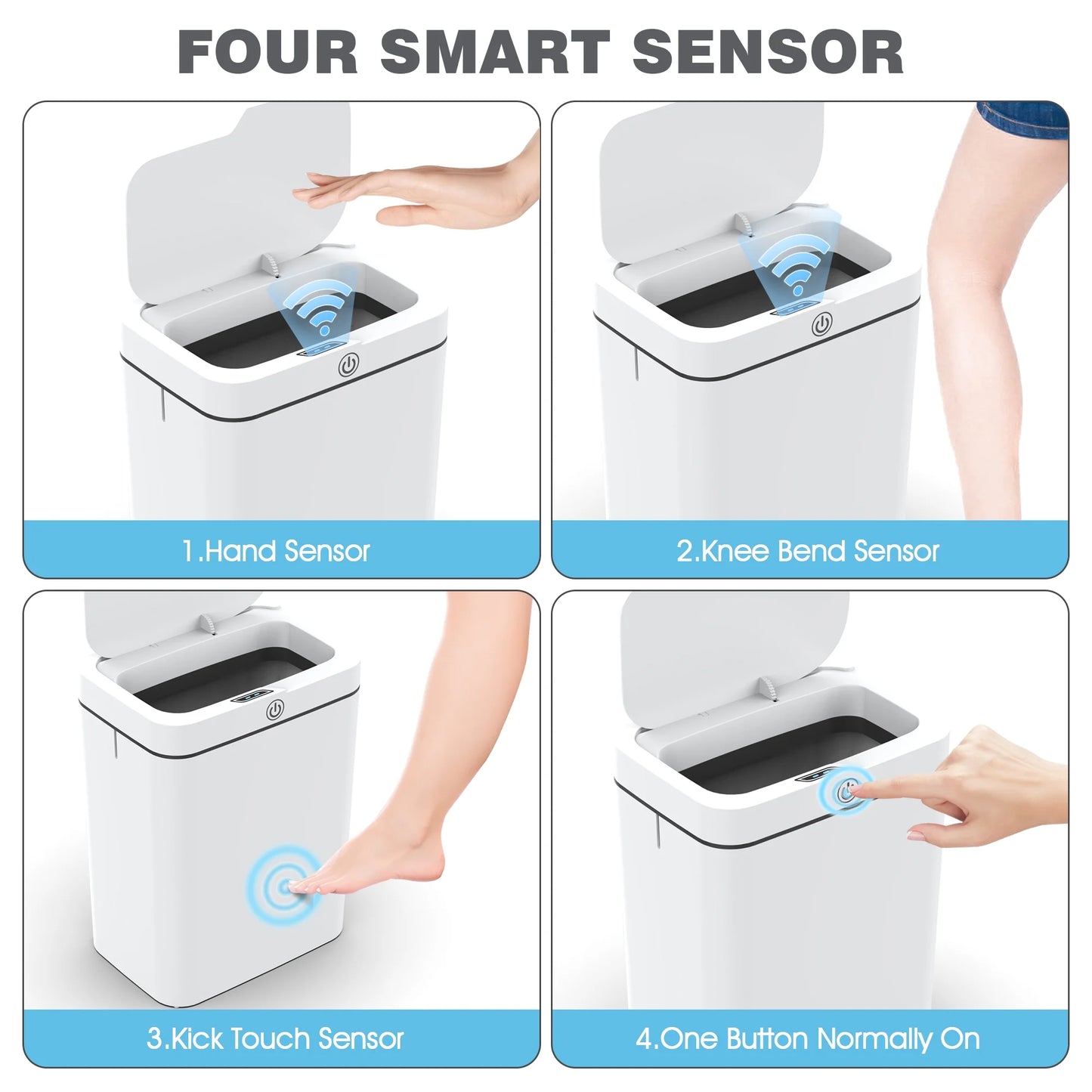 FOUR SMART SENSOR

1.Hand Sensor

2.Knee Bend Sensor

3.Kick Touch Sensor

4.One Button Normally On