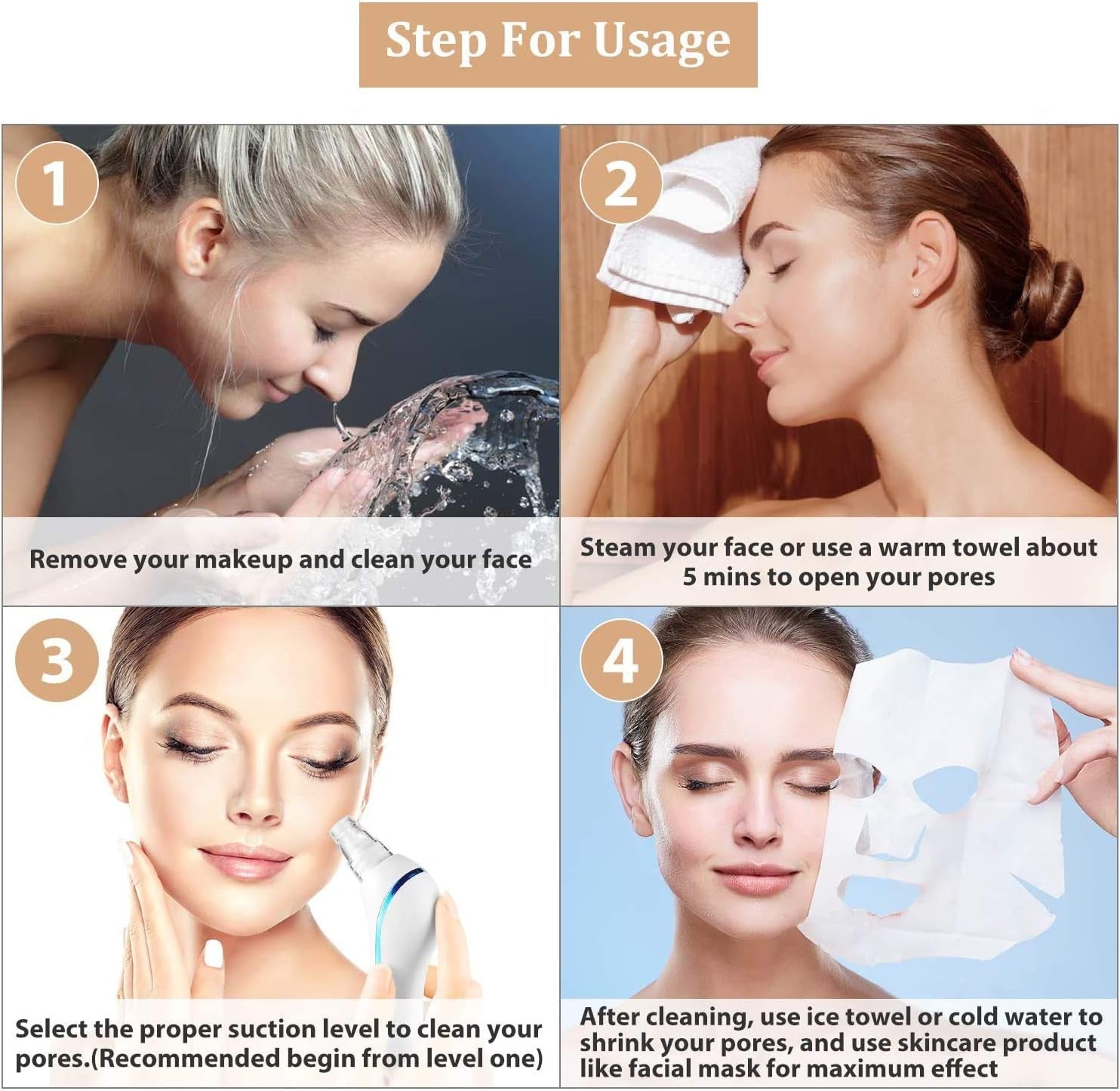 Step For Usage

1

Remove your makeup and clean your face

2

Steam your face or use a warm towel about 5 mins to open your pores

3

Select the proper suction level to clean your pores.(Recommended begin from level one)

4

After cleaning, use ice towel or cold water to shrink your pores, and use skincare product like facial mask for maximum effect