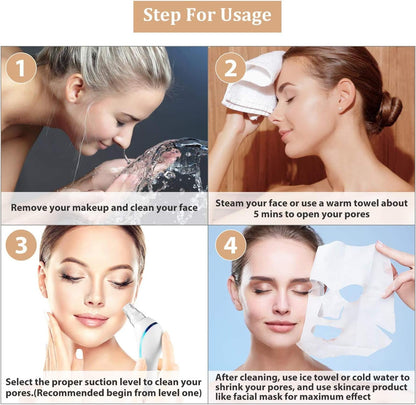 Step For Usage

1

Remove your makeup and clean your face

2

Steam your face or use a warm towel about 5 mins to open your pores

3

Select the proper suction level to clean your pores.(Recommended begin from level one)

4

After cleaning, use ice towel or cold water to shrink your pores, and use skincare product like facial mask for maximum effect