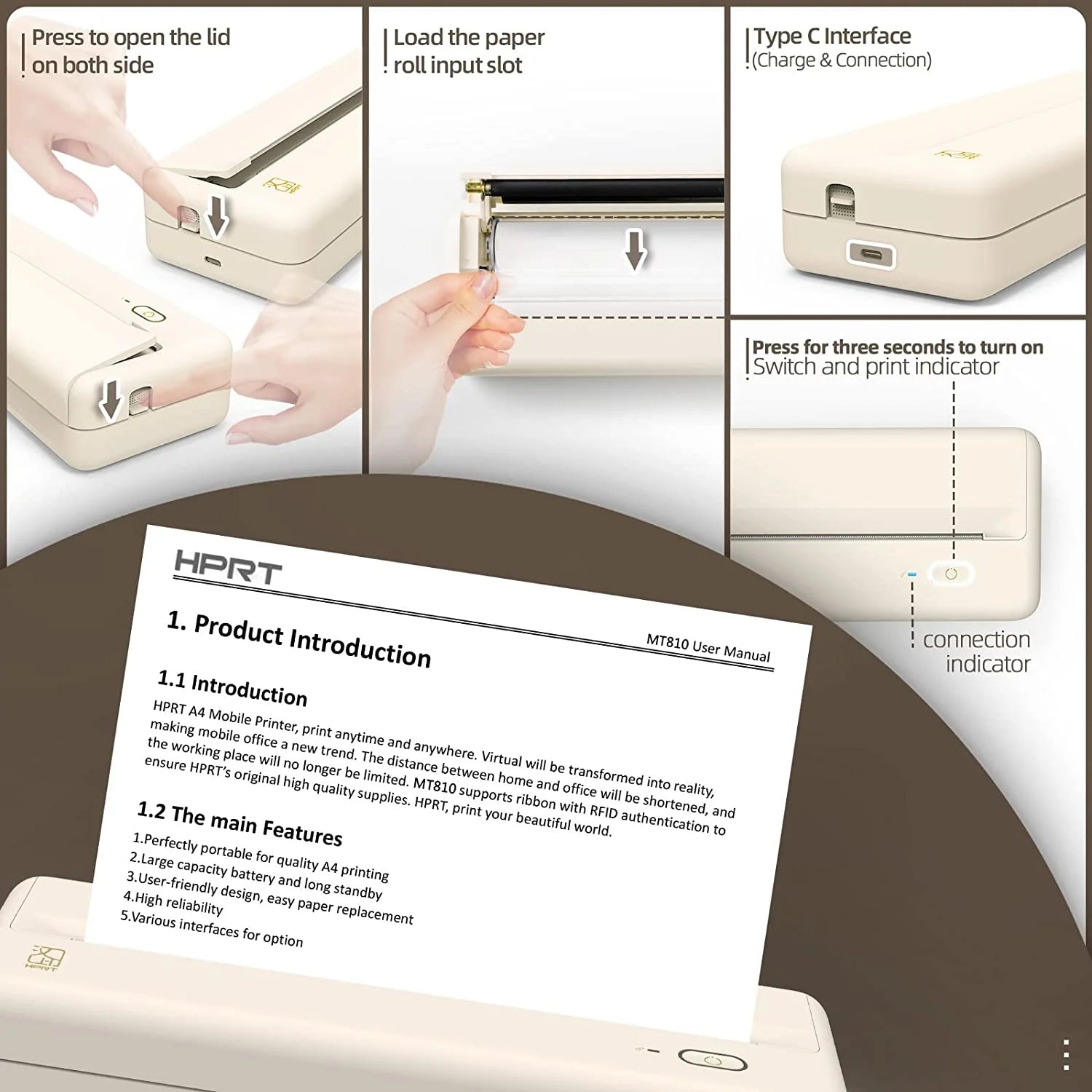 Press to open the lid on both side

Load the paper roll input slot

Type C Interface
(Charge & Connection)

Press for three seconds to turn on
Switch and print indicator

connection indicator

HPRT

MT810 User Manual

1. Product Introduction

1.1 Introduction

HPRT A4 Mobile Printer, print anytime and anywhere. Virtual will be transformed into reality, making mobile office a new trend. The distance between home and office will be shortened, and the working place will no longer be limited. MT810 supports ribbon with RFID authentication to ensure HPRT's original high quality supplies. HPRT, print your beautiful world.

1.2 The main Features

1.Perfectly portable for quality A4 printing
2.Large capacity battery and long standby
3.User-friendly design, easy paper replacement
4.High reliability
5.Various interfaces for option

HPRT