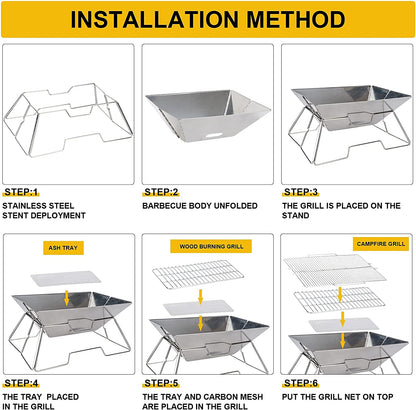 INSTALLATION METHOD

STEP:1
STAINLESS STEEL STENT DEPLOYMENT

STEP:2
BARBECUE BODY UNFOLDED

STEP:3
THE GRILL IS PLACED ON THE STAND

ASH TRAY

STEP:4
THE TRAY PLACED IN THE GRILL

WOOD BURNING GRILL

STEP:5
THE TRAY AND CARBON MESH ARE PLACED IN THE GRILL

CAMPFIRE GRILL

STEP:6
PUT THE GRILL NET ON TOP