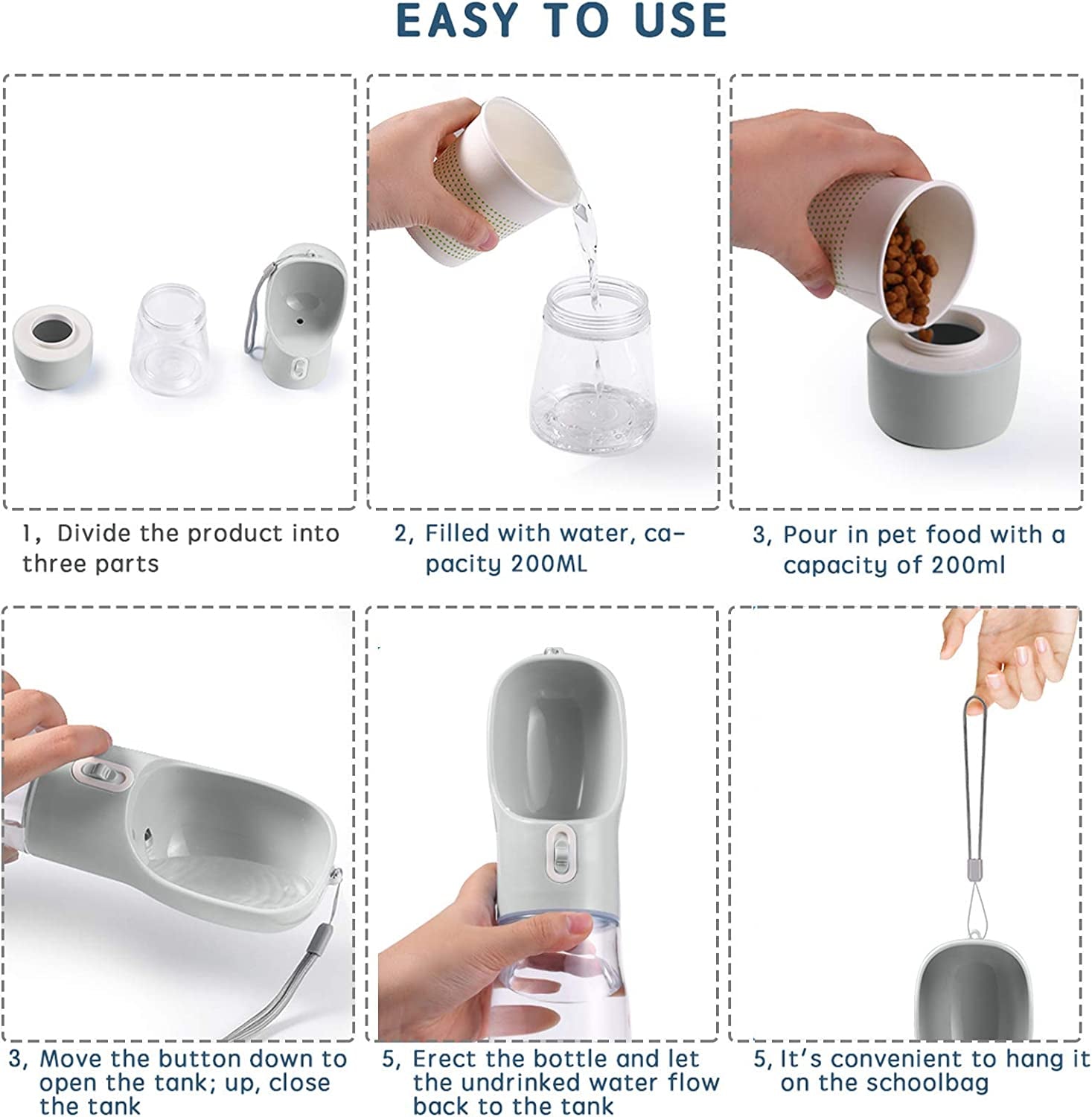 EASY TO USE

1, Divide the product into three parts

2, Filled with water, capacity 200ML

3, Pour in pet food with a capacity of 200ml

3, Move the button down to open the tank; up, close the tank

5, Erect the bottle and let the undrinked water flow back to the tank

5, It's convenient to hang it on the schoolbag