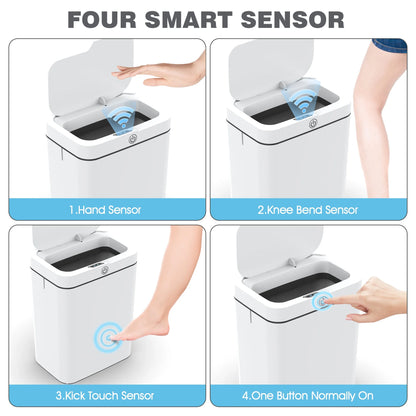 FOUR SMART SENSOR

1.Hand Sensor

2.Knee Bend Sensor

3.Kick Touch Sensor

4.One Button Normally On