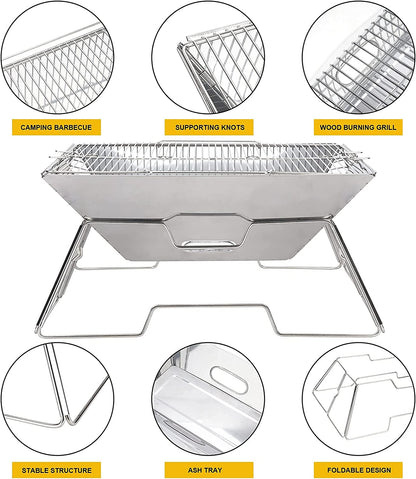 CAMPING BARBECUE

SUPPORTING KNOTS

WOOD BURNING GRILL

STABLE STRUCTURE

ASH TRAY

FOLDABLE DESIGN