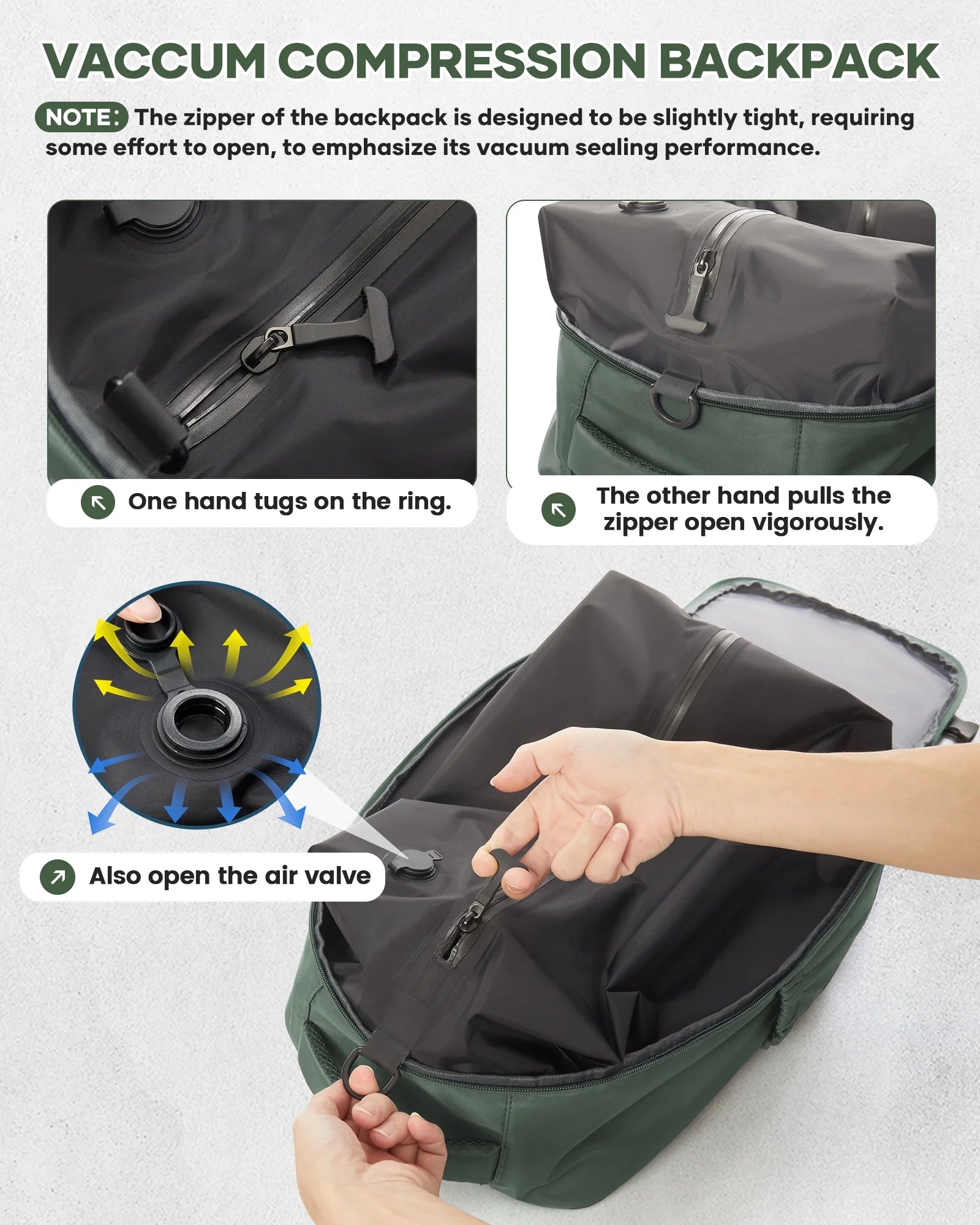 VACCUM COMPRESSION BACKPACK

NOTE: The zipper of the backpack is designed to be slightly tight, requiring some effort to open, to emphasize its vacuum sealing performance.

One hand tugs on the ring.

The other hand pulls the zipper open vigorously.

Also open the air valve